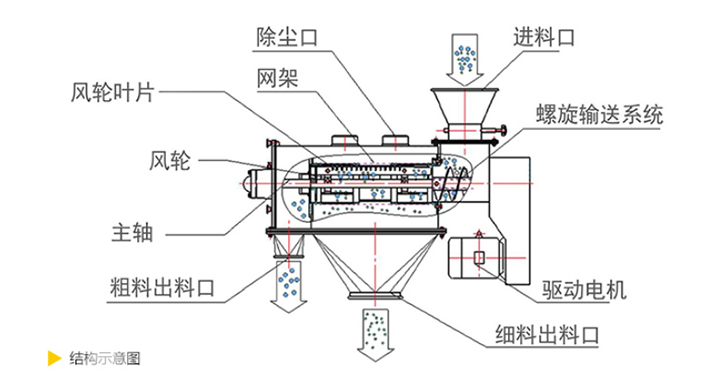 除尘口
进料口
网架
风轮叶片
螺旋输送系统
风轮
主轴
粗料出料口
驱动电机
细料出料口
结构示意图